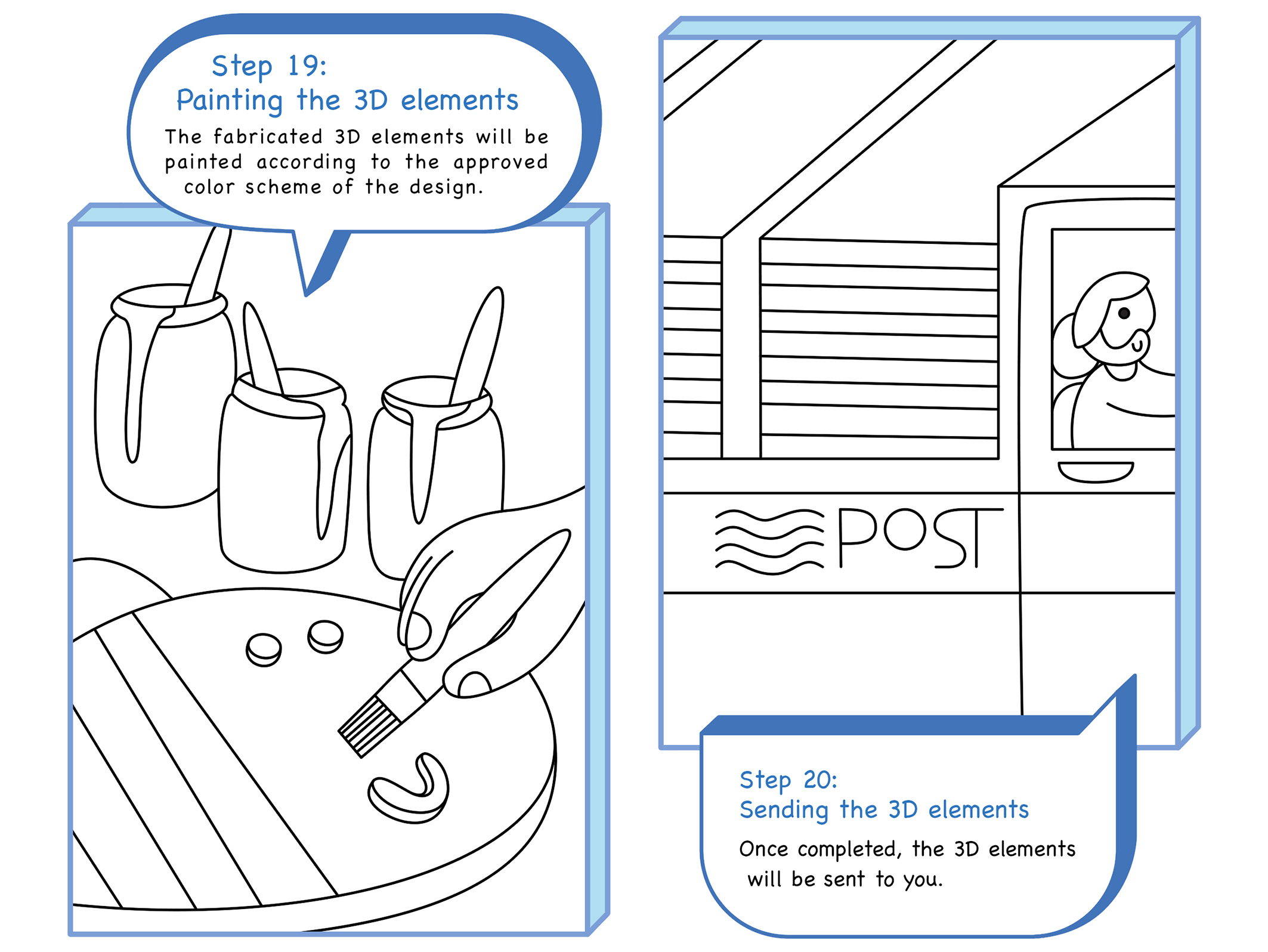 Step 19:
Painting the 3D elements

The fabricated 3D elements will be painted according to the approved color scheme of the design.

POST

Step 20:
Sending the 3D elements

Once completed, the 3D elements will be sent to you.