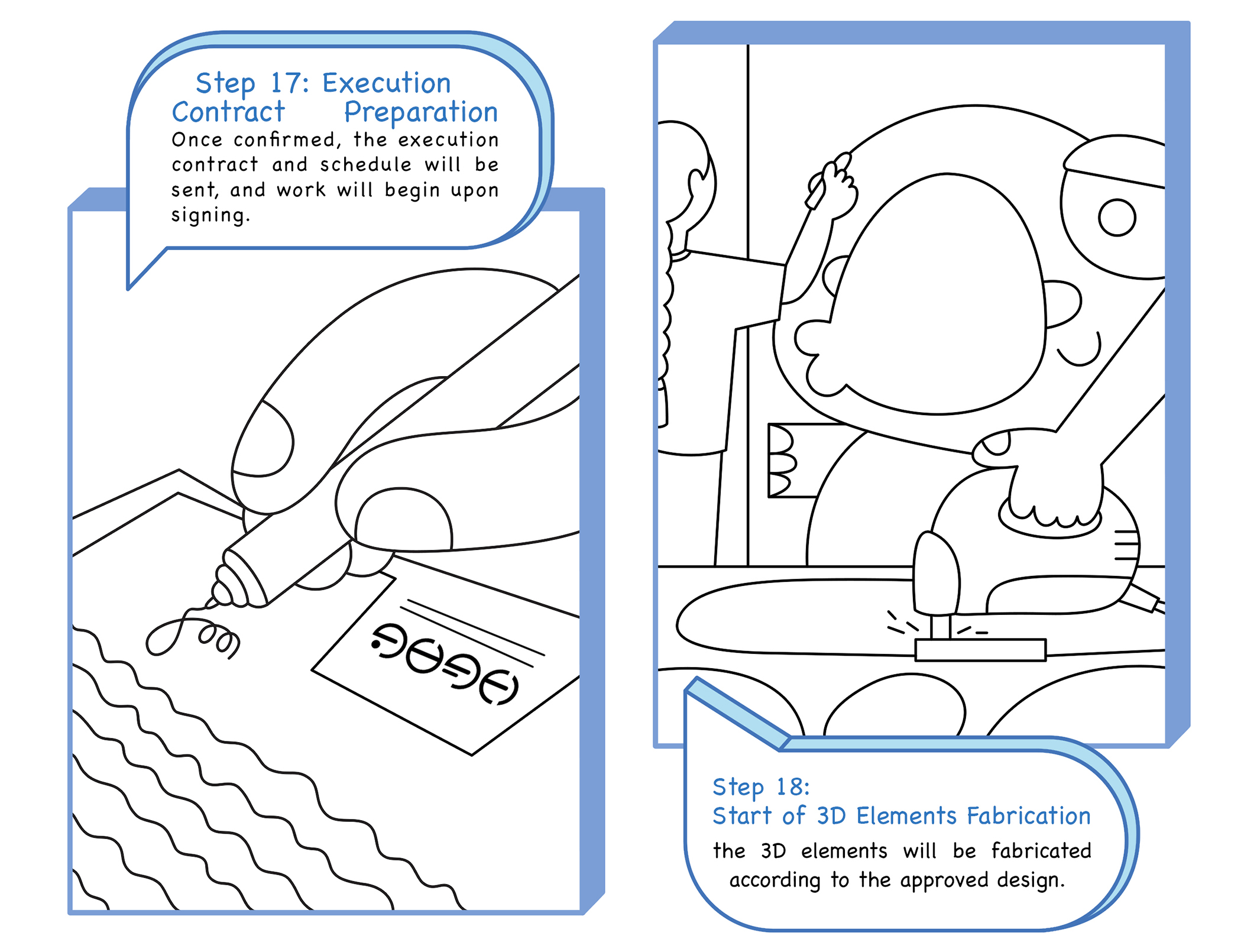 Step 17: Execution Contract Preparation
Once confirmed, the execution contract and schedule will be sent, and work will begin upon signing.

Step 18:
Start of 3D Elements Fabrication
the 3D elements will be fabricated according to the approved design.